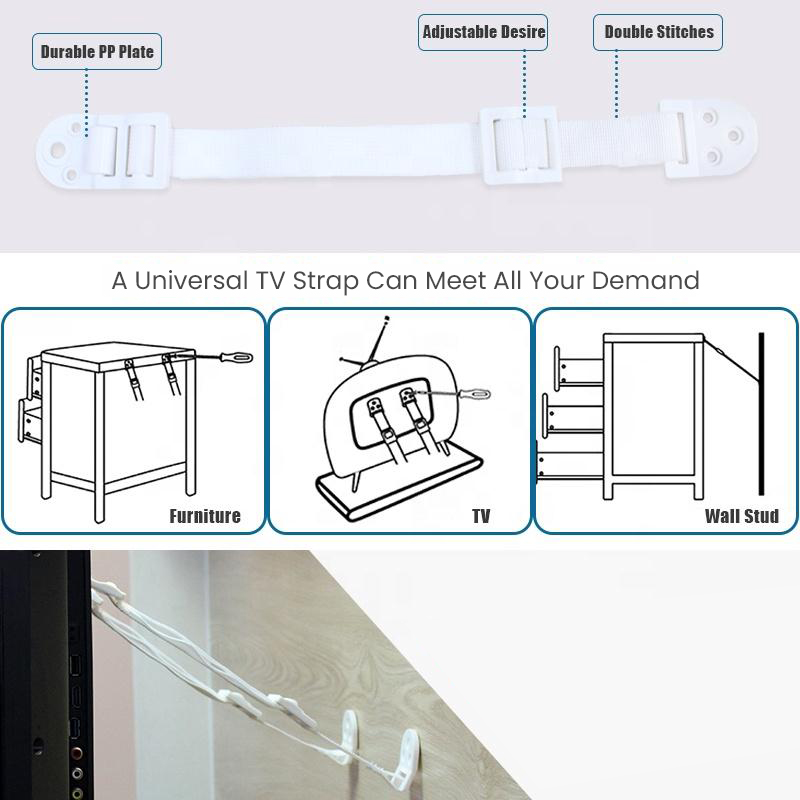 Durable PP Plate

Adjustable Desire

Double Stitches

A Universal TV Strap Can Meet All Your Demand

Furniture

TV

Wall Stud