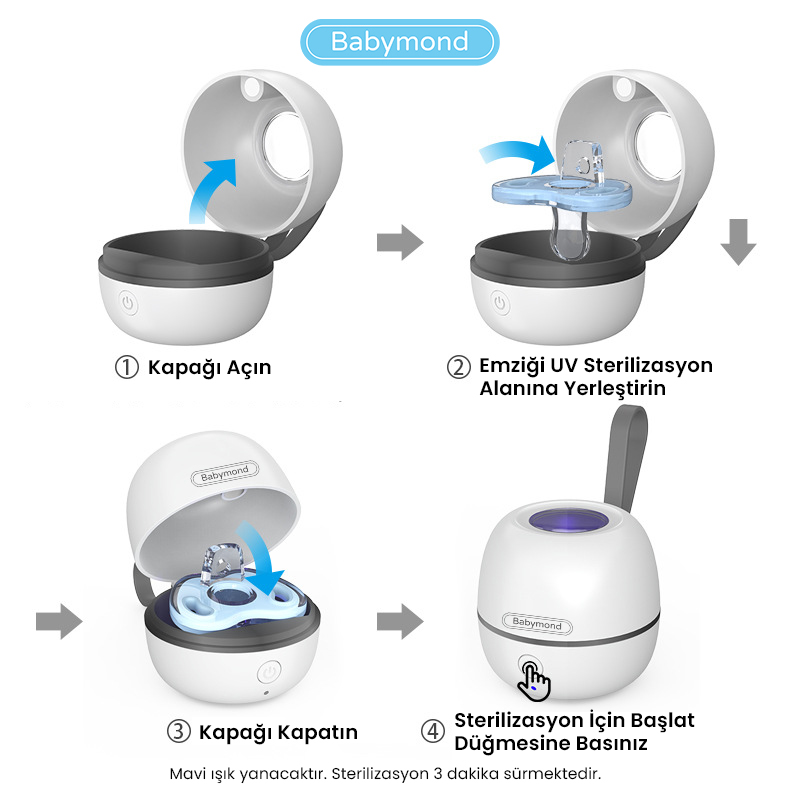 Babymond

① Kapağı Açın

② Emziği UV Sterilizasyon Alanına Yerleştirin

Babymond

③ Kapağı Kapatın

Babymond

④ Sterilizasyon İçin Başlat Düğmesine Basınız

Mavi ışık yanacaktır. Sterilizasyon 3 dakika sürmektedir.